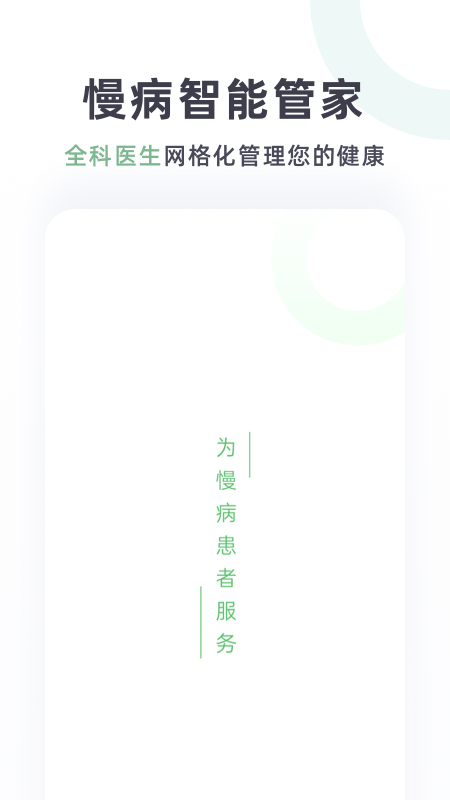 慢病智能管家

全科医生网格化管理您的健康

为慢病患者服务